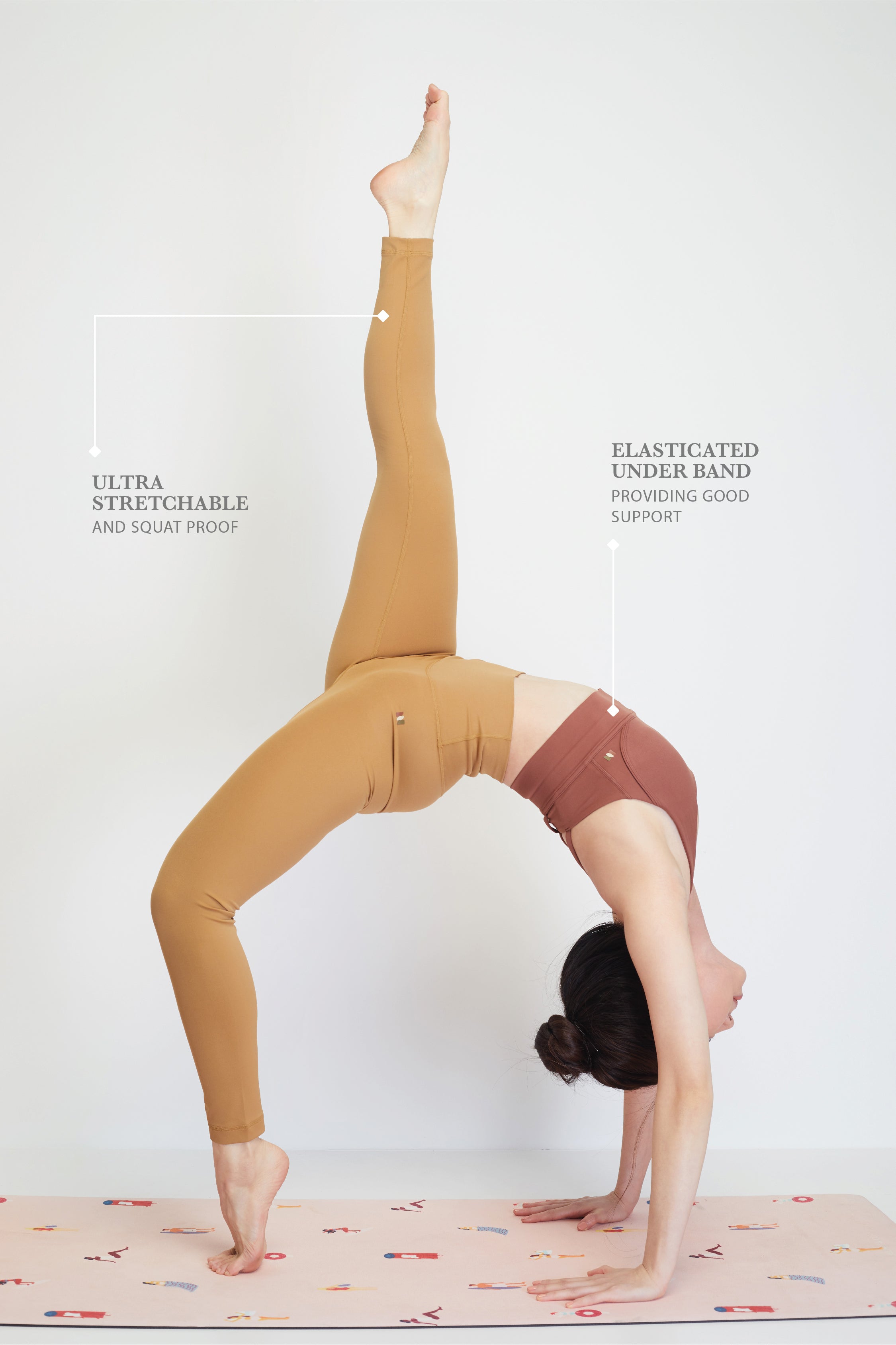 ULTRA STRETCHABLE
AND SQUAT PROOF

ELASTICATED UNDER BAND
PROVIDING GOOD SUPPORT